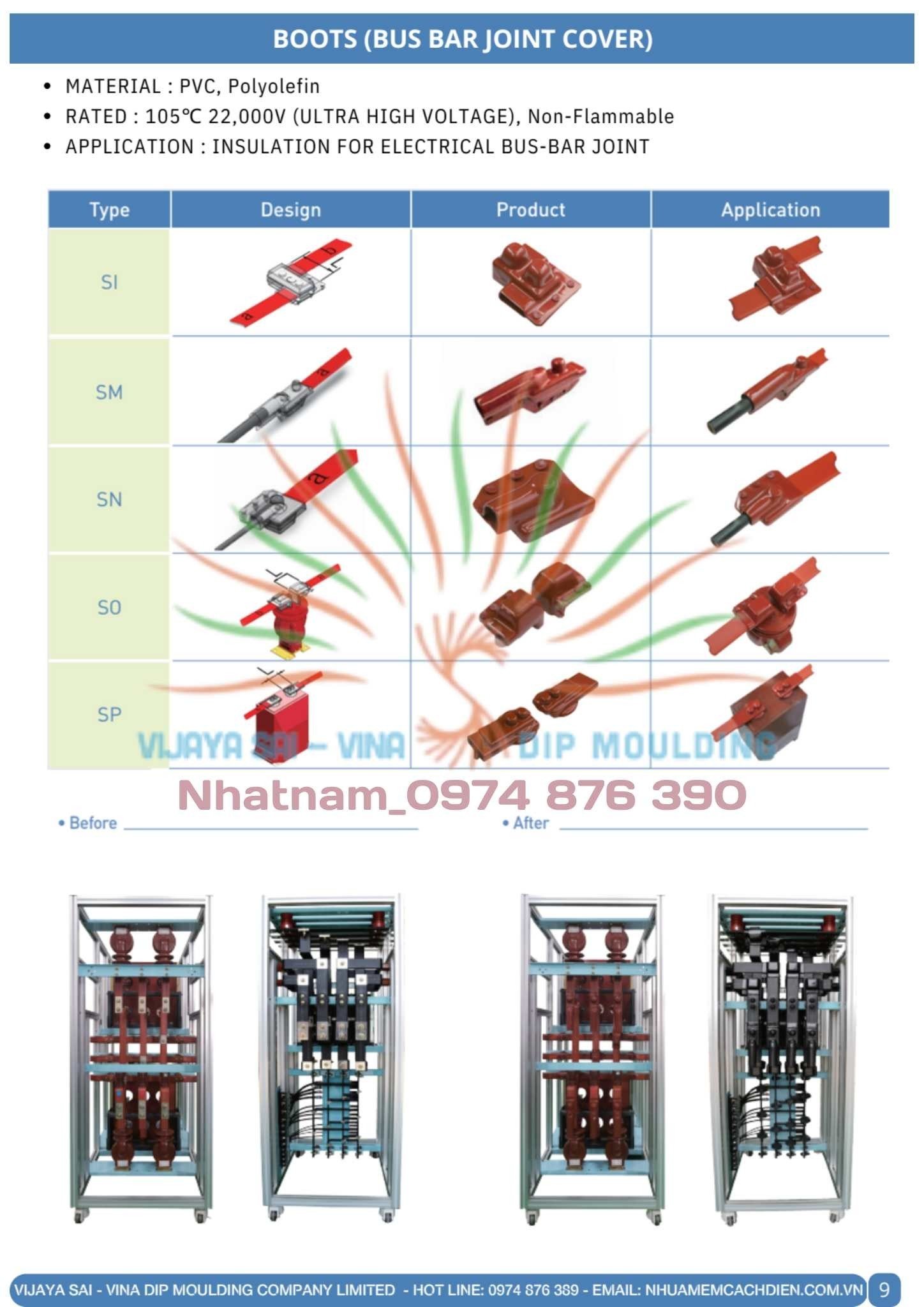 BOOTS (BUS BAR JOINT COVER)

• MATERIAL : PVC, Polyolefin
• RATED : 105°C 22,000V (ULTRA HIGH VOLTAGE), Non-Flammable
• APPLICATION : INSULATION FOR ELECTRICAL BUS-BAR JOINT

| Type | Design | Product | Application |
|---|---|---|---|
| SI | | | |
| SM | | | |
| SN | | | |
| SO | | | |
| SP | | | |

VIJAYA SAI - VINA DIP MOULDING

Nhatnam_0974 876 390

• Before

• After

VIJAYA SAI - VINA DIP MOULDING COMPANY LIMITED - HOT LINE: 0974 876 389 - EMAIL: NHUAMEMCACHDIEN.COM.VN 9