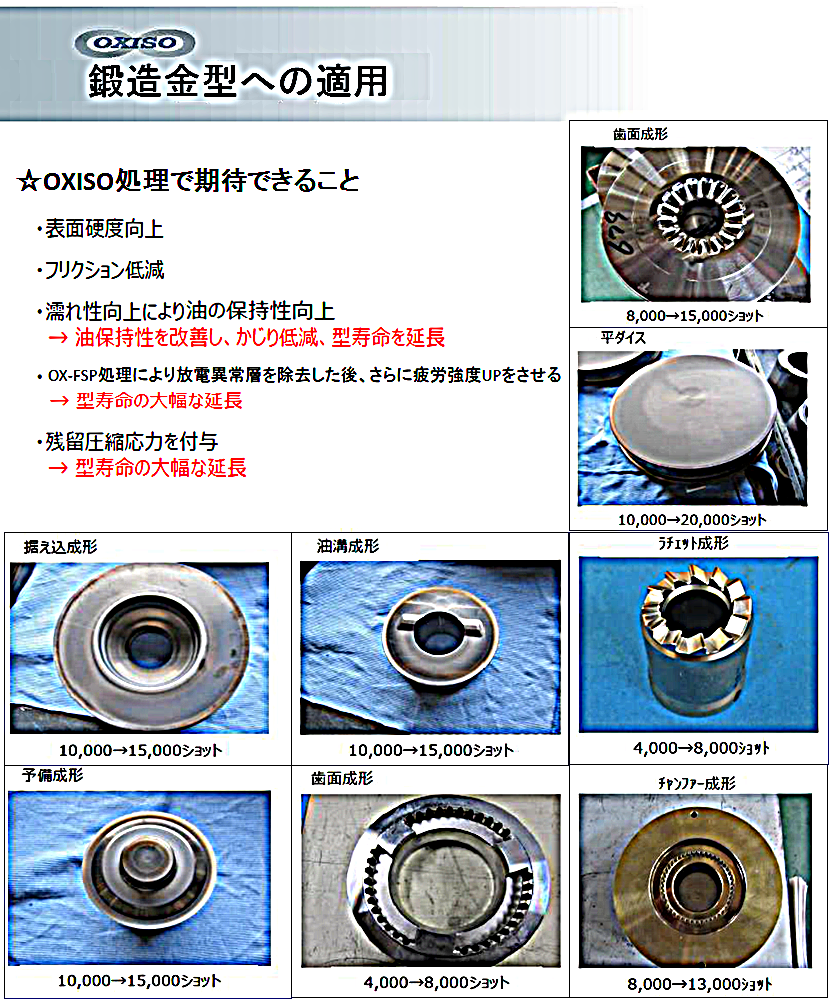 OXISO
鍛造金型への適用

☆OXISO処理で期待できること

・表面硬度向上

・フリクション低減

・濡れ性向上により油の保持性向上
→ 油保持性を改善し、かじり低減、型寿命を延長

・OX-FSP処理により放電異常層を除去した後、さらに疲労強度UPをさせる
→ 型寿命の大幅な延長

・残留圧縮応力を付与
→ 型寿命の大幅な延長

歯面成形
8,000→15,000ショット

平ダイス
10,000→20,000ショット

据え込成形
10,000→15,000ショット

油溝成形
10,000→15,000ショット

ラチェット成形
4,000→8,000ショット

予備成形
10,000→15,000ショット

歯面成形
4,000→8,000ショット

チャンファー成形
8,000→13,000ショット